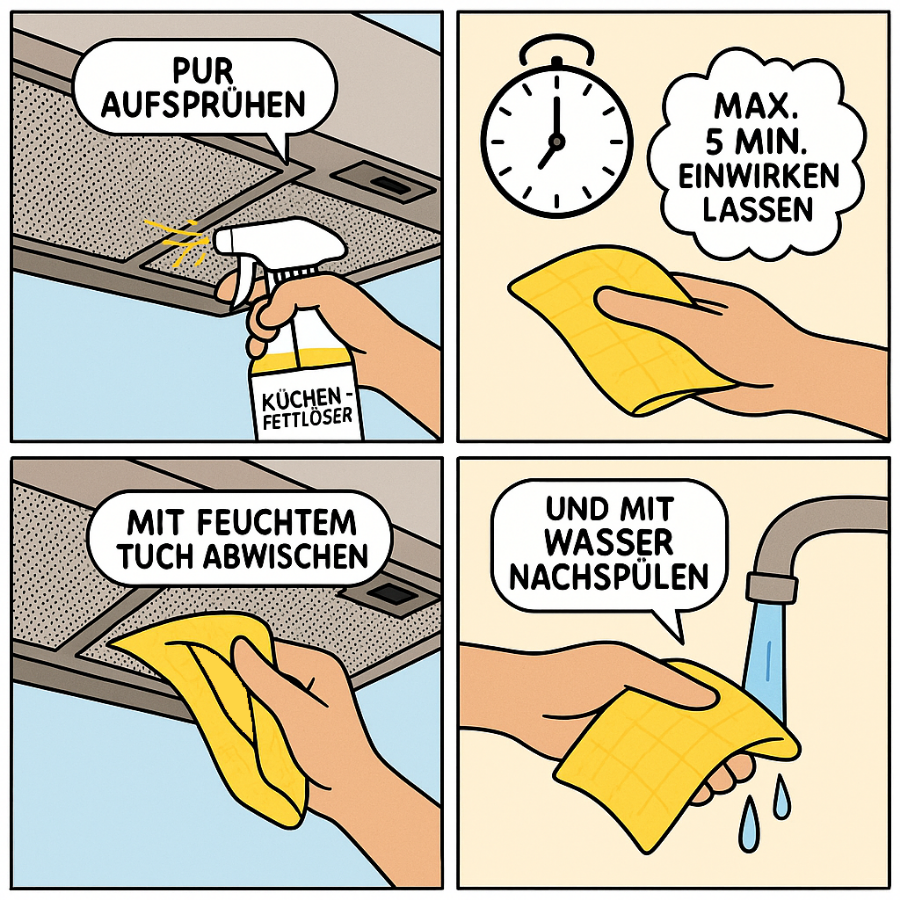 PUR AUFSPRÜHEN

KÜCHEN-FETTLÖSER

MAX. 5 MIN. EINWIRKEN LASSEN

MIT FEUCHTEM TUCH ABWISCHEN

UND MIT WASSER NACHSPÜLEN