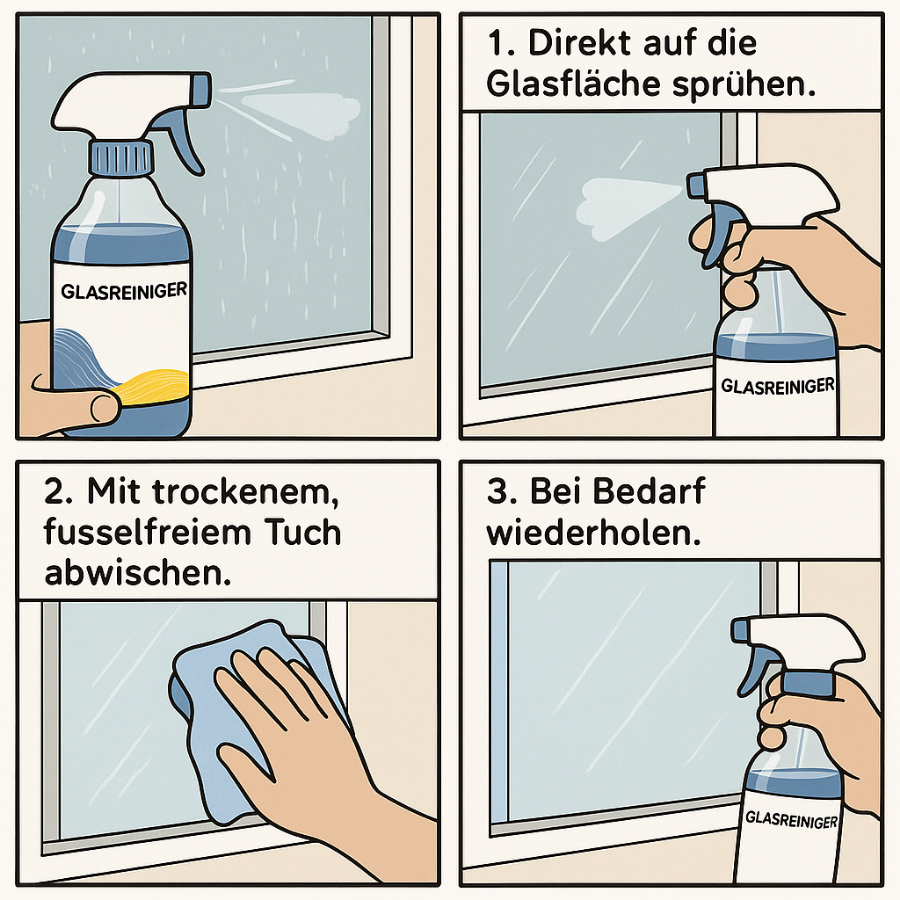 GLASREINIGER

1. Direkt auf die Glasfläche sprühen.

GLASREINIGER

2. Mit trockenem, fusselfreiem Tuch abwischen.

3. Bei Bedarf wiederholen.

GLASREINIGER