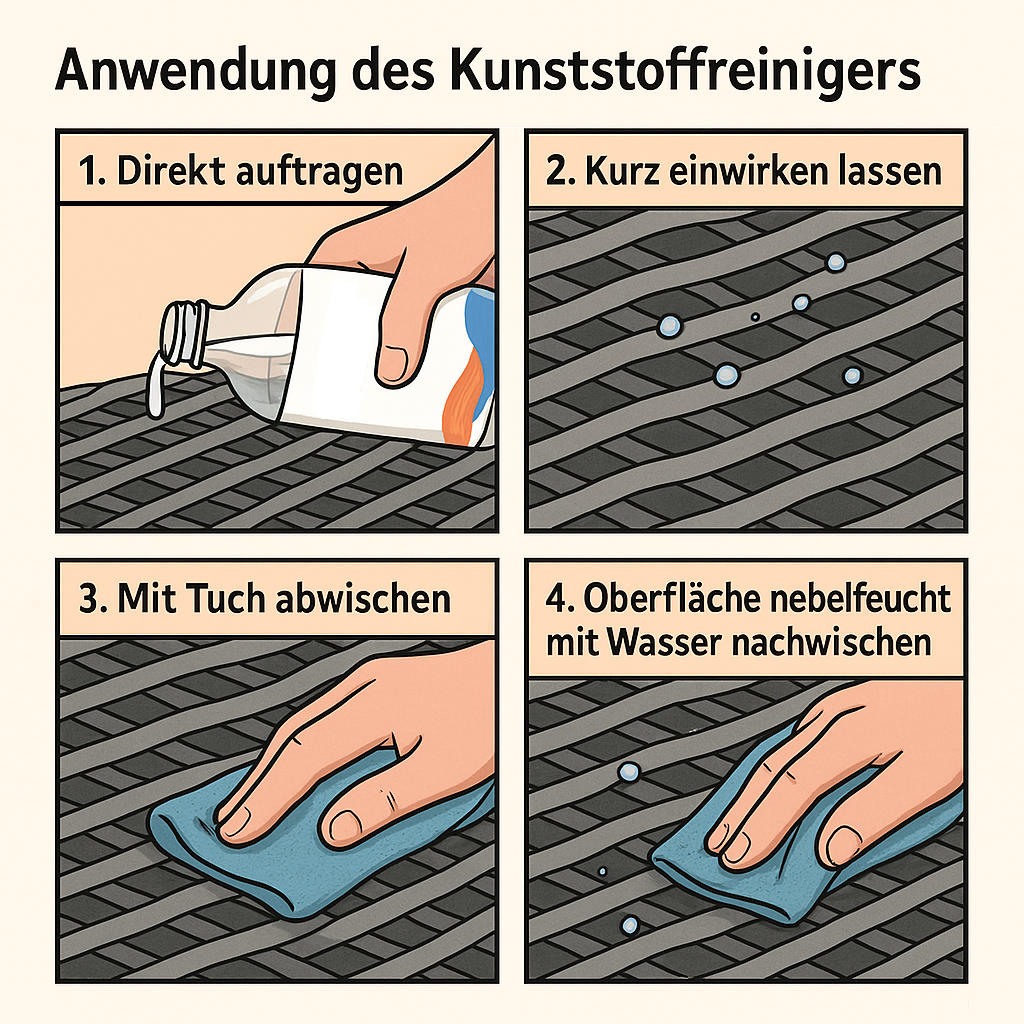 Anwendung des Kunststoffreinigers

1. Direkt auftragen

2. Kurz einwirken lassen

3. Mit Tuch abwischen

4. Oberfläche nebelfeucht mit Wasser nachwischen