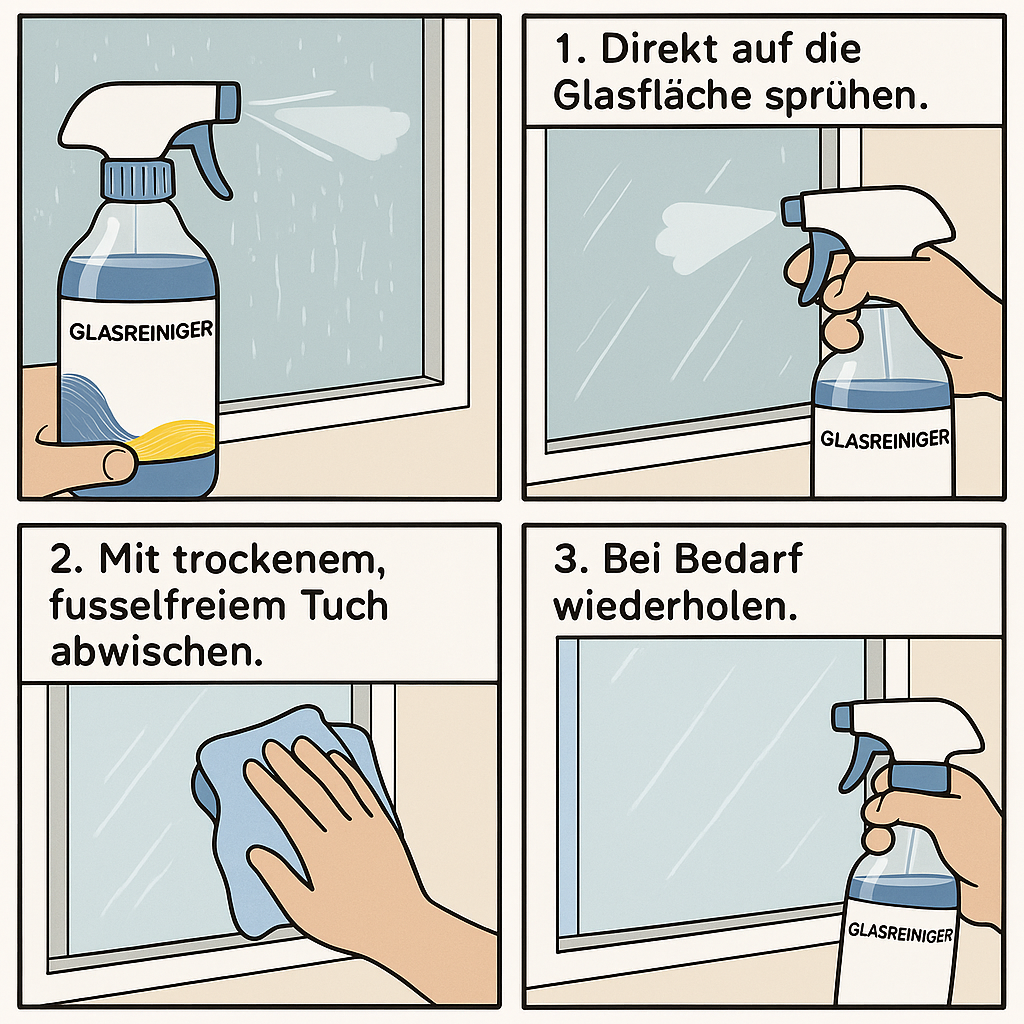 GLASREINIGER

1. Direkt auf die Glasfläche sprühen.

GLASREINIGER

2. Mit trockenem, fusselfreiem Tuch abwischen.

3. Bei Bedarf wiederholen.

GLASREINIGER