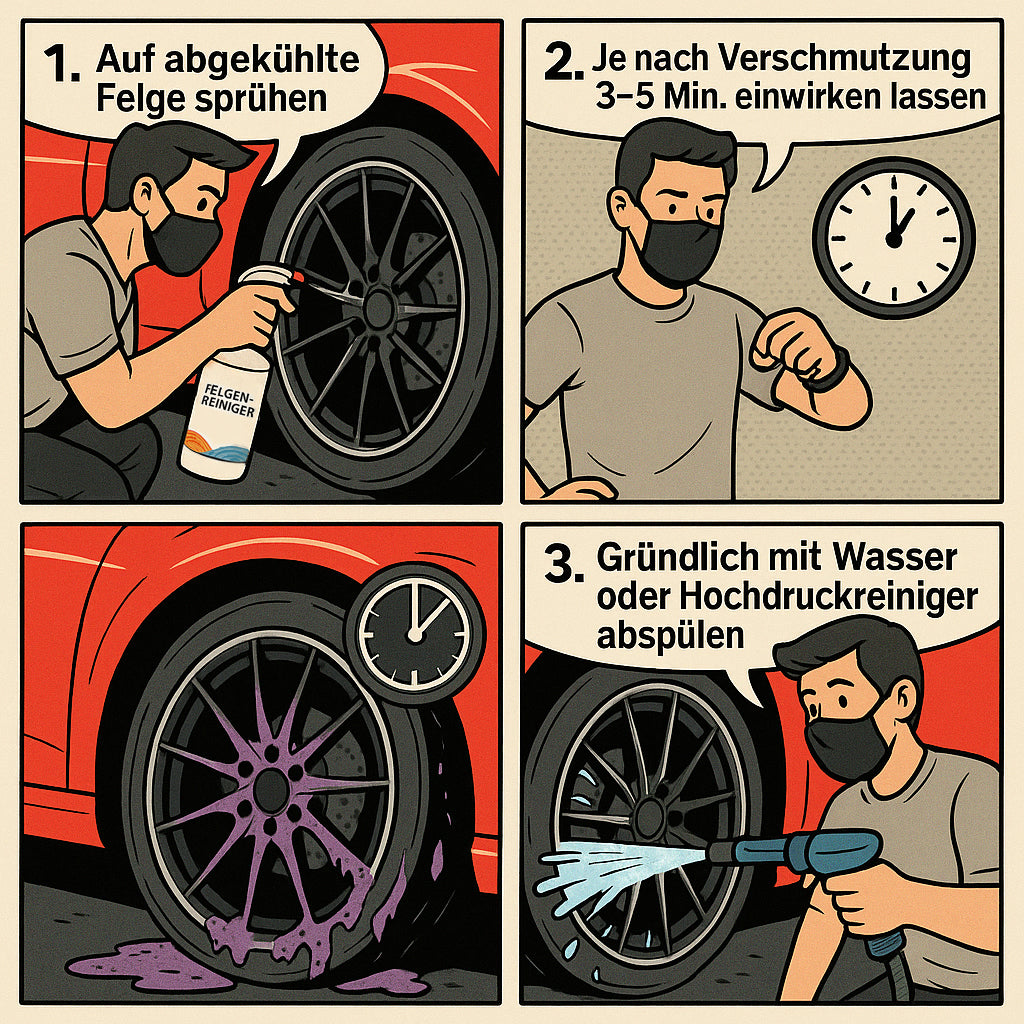 1. Auf abgekühlte Felge sprühen

FELGEN-REINIGER

2. Je nach Verschmutzung 3–5 Min. einwirken lassen

3. Gründlich mit Wasser oder Hochdruckreiniger abspülen